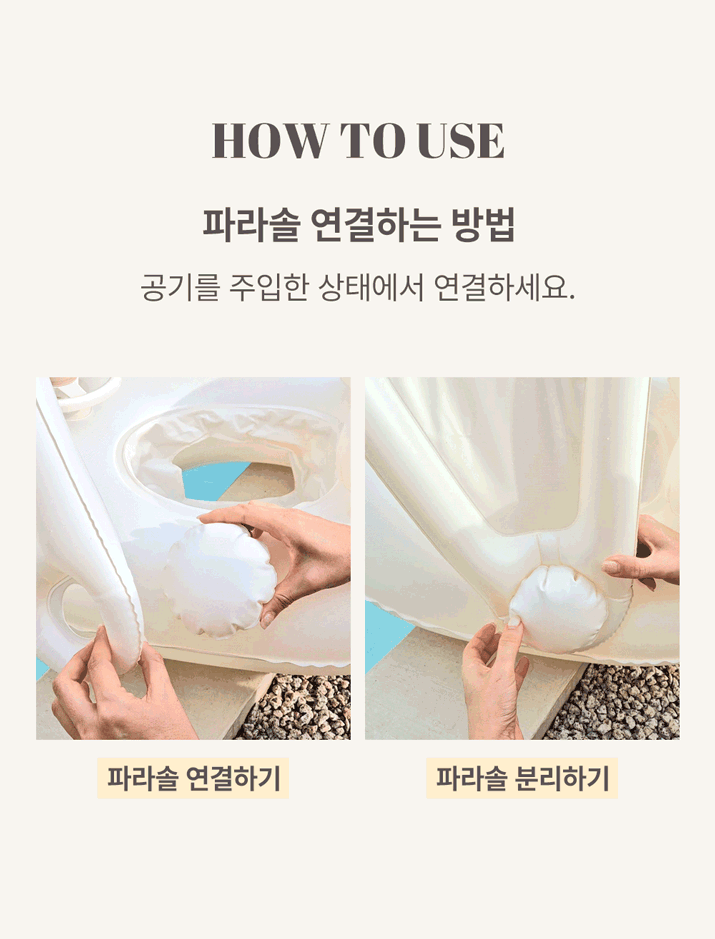 HOW TO USE

파라솔 연결하는 방법

공기를 주입한 상태에서 연결하세요.

파라솔 연결하기

파라솔 분리하기