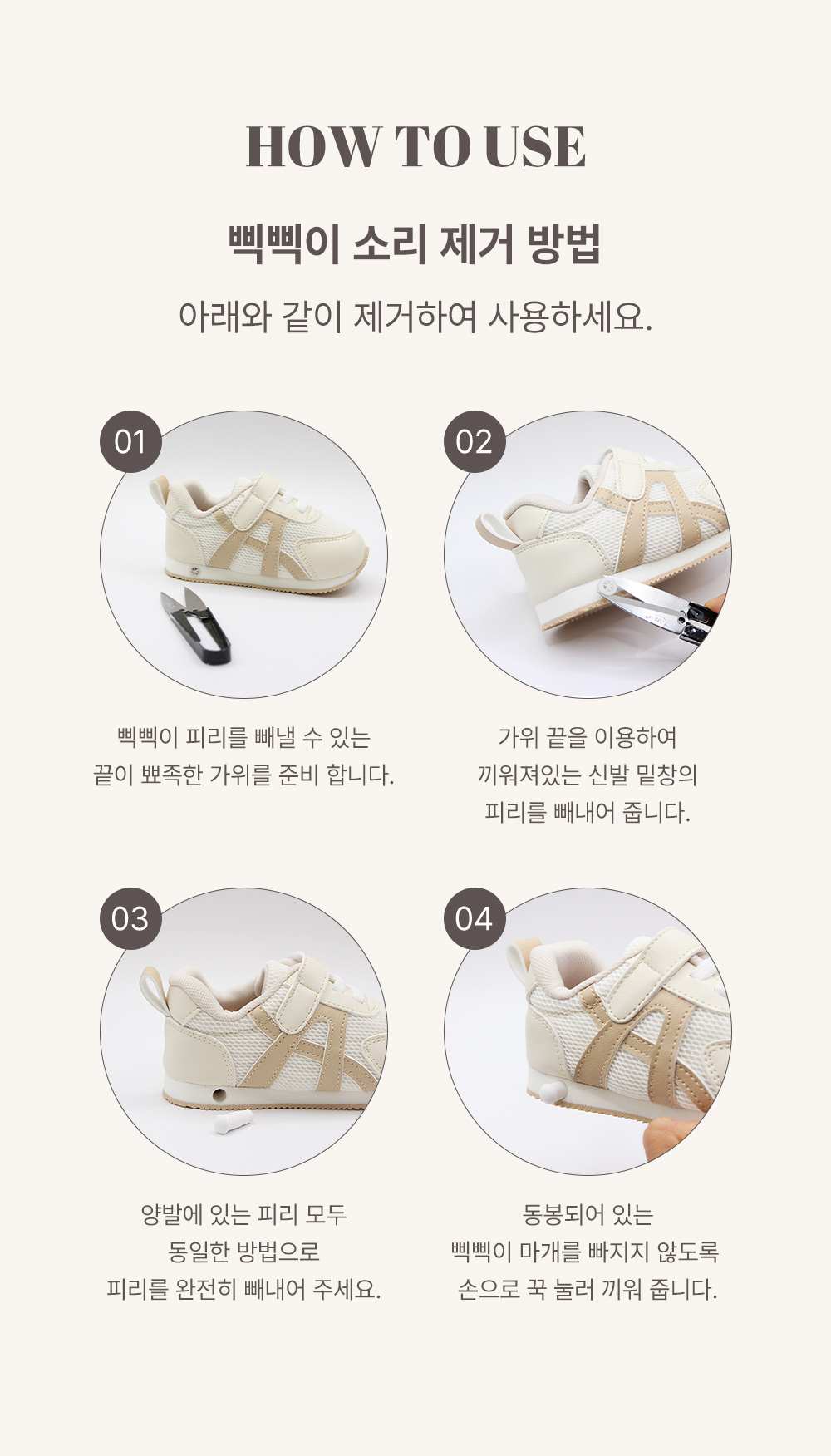 HOW TO USE

삑삑이 소리 제거 방법

아래와 같이 제거하여 사용하세요.

01

삑삑이 피리를 빼낼 수 있는 끝이 뾰족한 가위를 준비 합니다.

02

가위 끝을 이용하여 끼워져있는 신발 밑창의 피리를 빼내어 줍니다.

03

양발에 있는 피리 모두 동일한 방법으로 피리를 완전히 빼내어 주세요.

04

동봉되어 있는 삑삑이 마개를 빠지지 않도록 손으로 꾹 눌러 끼워 줍니다.