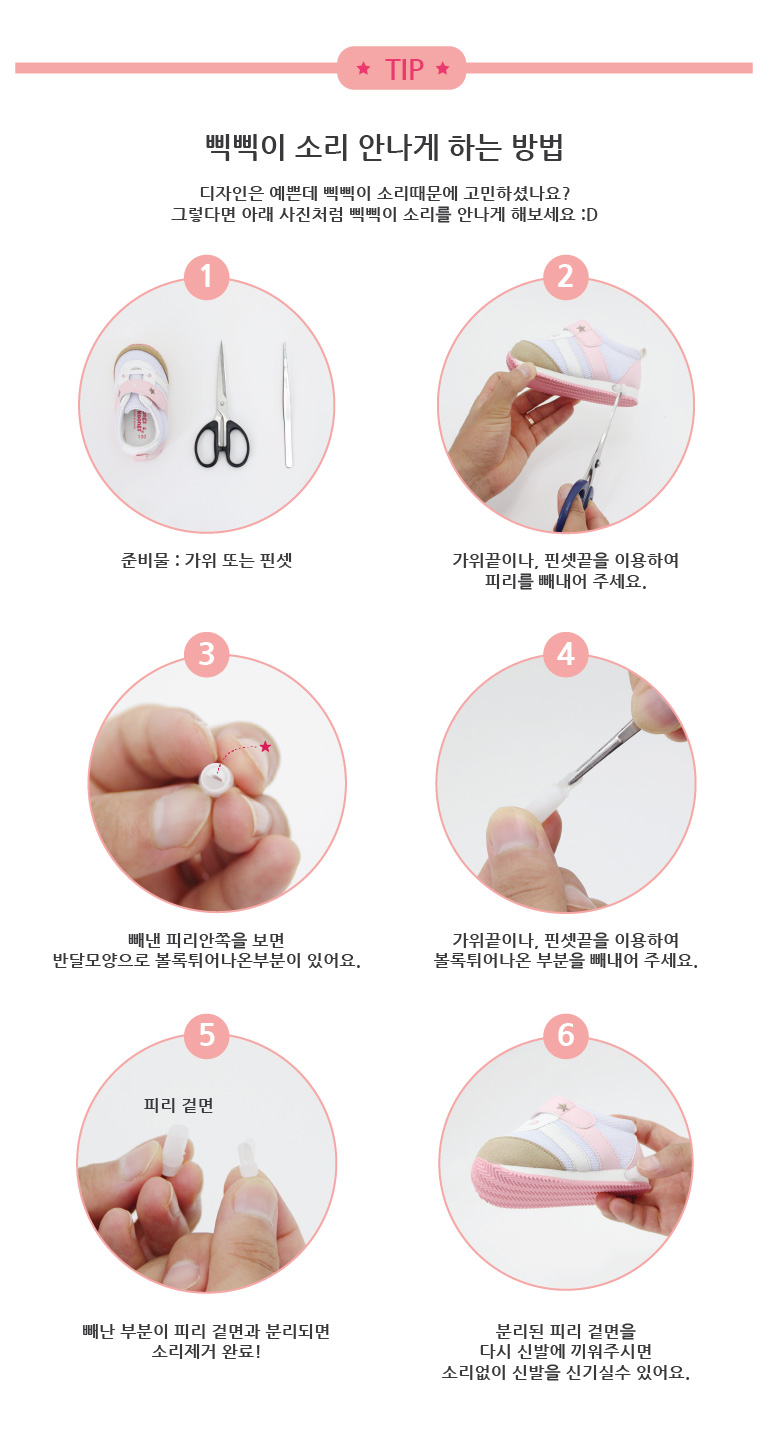 ★ TIP ★

삑삑이 소리 안나게 하는 방법

디자인은 예쁜데 삑삑이 소리때문에 고민하셨나요?
그렇다면 아래 사진처럼 삑삑이 소리를 안나게 해보세요 :D

1

준비물 : 가위 또는 핀셋

2

가위끝이나, 핀셋끝을 이용하여
피리를 빼내어 주세요.

3

빼낸 피리안쪽을 보면
반달모양으로 볼록튀어나온부분이 있어요.

4

가위끝이나, 핀셋끝을 이용하여
볼록튀어나온 부분을 빼내어 주세요.

5

피리 겉면

빼난 부분이 피리 겉면과 분리되면
소리제거 완료!

6

분리된 피리 겉면을
다시 신발에 끼워주시면
소리없이 신발을 신기실수 있어요.